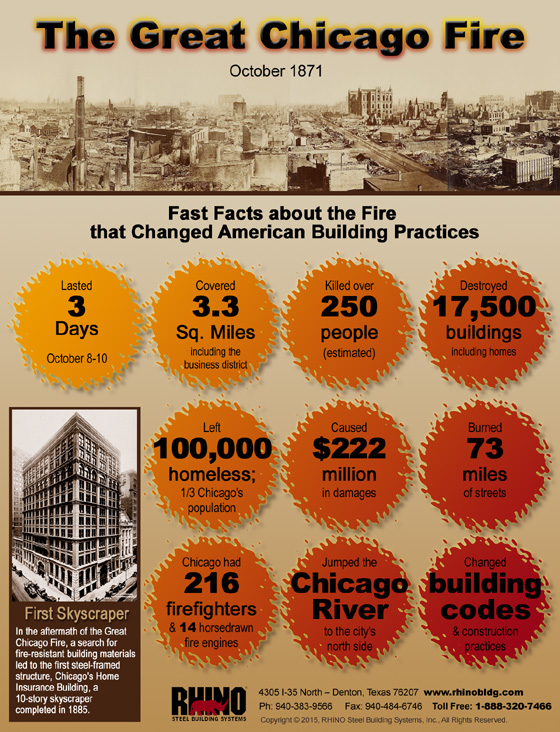 The Great Chicago Fire

October 1871

Fast Facts about the Fire that Changed American Building Practices

Lasted
3
Days
October 8-10

Covered
3.3
Sq. Miles
including the business district

Killed over
250
people
(estimated)

Destroyed
17,500
buildings
including homes

Left
100,000
homeless;
1/3 Chicago's population

Caused
$222
million
in damages

Burned
73
miles
of streets

Chicago had
216
firefighters
& 14 horsedrawn fire engines

Jumped the
Chicago River
to the city's north side

Changed
building codes
& construction practices

First Skyscraper

In the aftermath of the Great Chicago Fire, a search for fire-resistant building materials led to the first steel-framed structure, Chicago's Home Insurance Building, a 10-story skyscraper completed in 1885.

RHINO
STEEL BUILDING SYSTEMS

4305 I-35 North – Denton, Texas 76207 www.rhinobldg.com
Ph: 940-383-9566 Fax: 940-484-6746 Toll Free: 1-888-320-7466
Copyright © 2015, RHINO Steel Building Systems, Inc., All Rights Reserved.