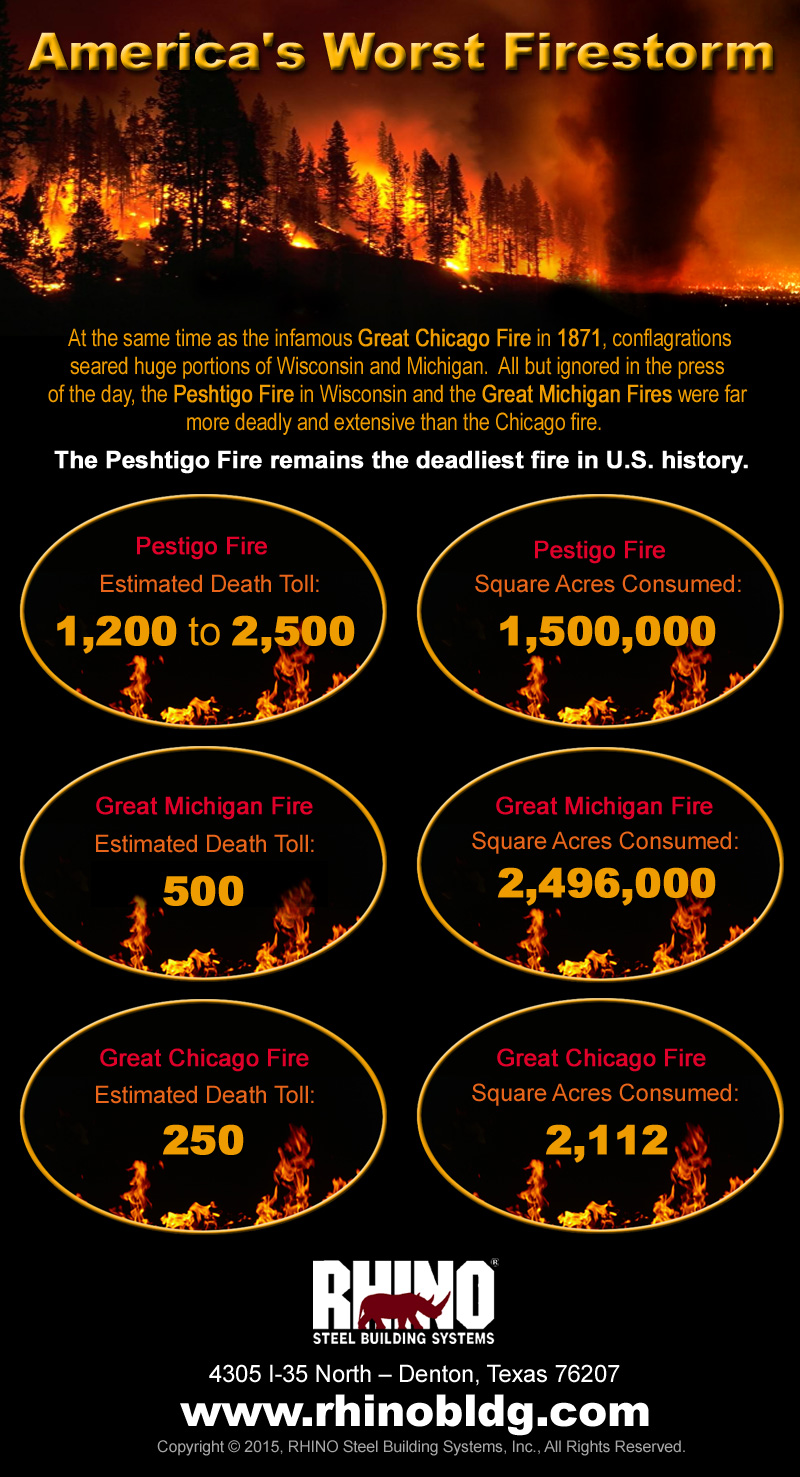 America's Worst Firestorm

At the same time as the infamous Great Chicago Fire in 1871, conflagrations seared huge portions of Wisconsin and Michigan. All but ignored in the press of the day, the Peshtigo Fire in Wisconsin and the Great Michigan Fires were far more deadly and extensive than the Chicago fire.

The Peshtigo Fire remains the deadliest fire in U.S. history.

Pestigo Fire
Estimated Death Toll:
1,200 to 2,500

Pestigo Fire
Square Acres Consumed:
1,500,000

Great Michigan Fire
Estimated Death Toll:
500

Great Michigan Fire
Square Acres Consumed:
2,496,000

Great Chicago Fire
Estimated Death Toll:
250

Great Chicago Fire
Square Acres Consumed:
2,112

RHINO®
STEEL BUILDING SYSTEMS

4305 I-35 North – Denton, Texas 76207
www.rhinobldg.com
Copyright © 2015, RHINO Steel Building Systems, Inc., All Rights Reserved.