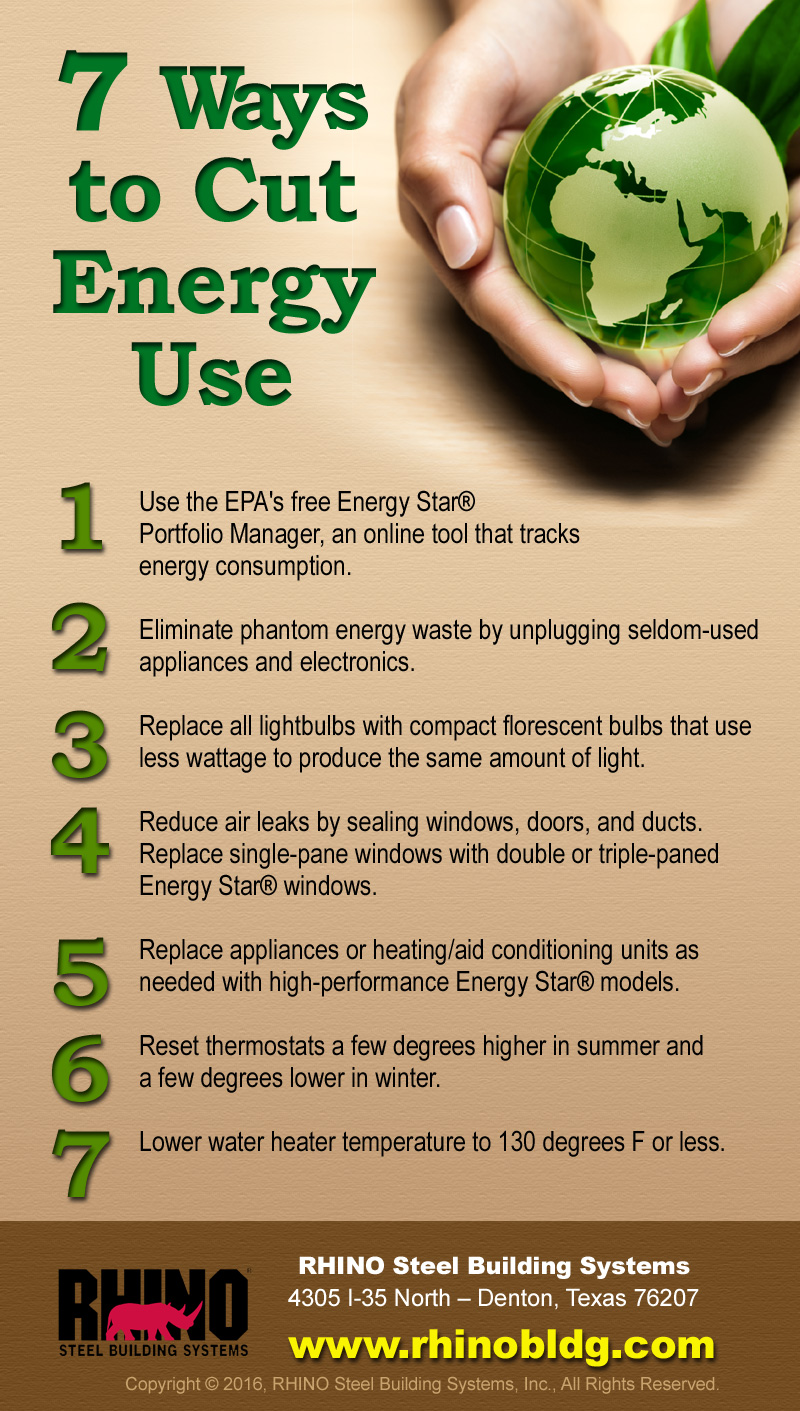 7 Ways to Cut Energy Use

1 Use the EPA's free Energy Star® Portfolio Manager, an online tool that tracks energy consumption.

2 Eliminate phantom energy waste by unplugging seldom-used appliances and electronics.

3 Replace all lightbulbs with compact florescent bulbs that use less wattage to produce the same amount of light.

4 Reduce air leaks by sealing windows, doors, and ducts. Replace single-pane windows with double or triple-paned Energy Star® windows.

5 Replace appliances or heating/aid conditioning units as needed with high-performance Energy Star® models.

6 Reset thermostats a few degrees higher in summer and a few degrees lower in winter.

7 Lower water heater temperature to 130 degrees F or less.

RHINO STEEL BUILDING SYSTEMS

RHINO Steel Building Systems
4305 I-35 North – Denton, Texas 76207
www.rhinobldg.com

Copyright © 2016, RHINO Steel Building Systems, Inc., All Rights Reserved.