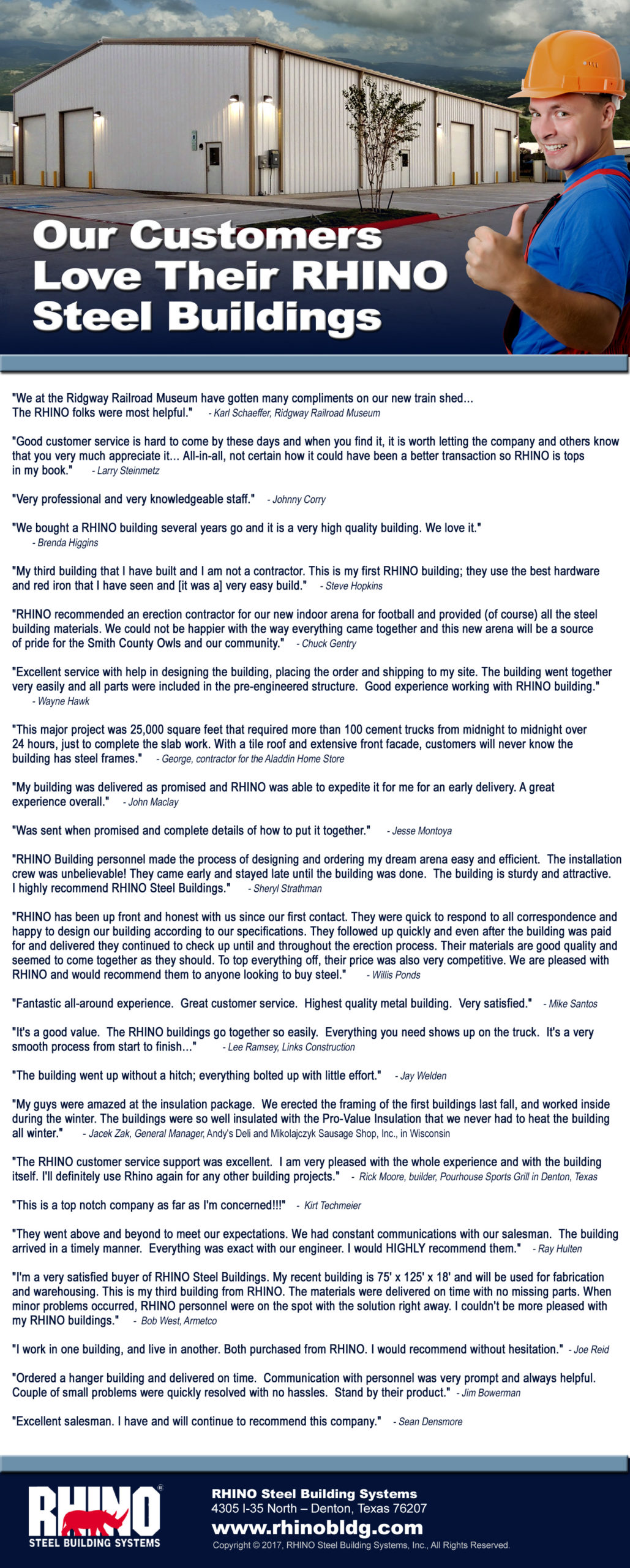 Our Customers Love Their RHINO Steel Buildings

"We at the Ridgway Railroad Museum have gotten many compliments on our new train shed... The RHINO folks were most helpful." - Karl Schaeffer, Ridgway Railroad Museum

"Good customer service is hard to come by these days and when you find it, it is worth letting the company and others know that you very much appreciate it... All-in-all, not certain how it could have been a better transaction so RHINO is tops in my book." - Larry Steinmetz

"Very professional and very knowledgeable staff." - Johnny Corry

"We bought a RHINO building several years go and it is a very high quality building. We love it." - Brenda Higgins

"My third building that I have built and I am not a contractor. This is my first RHINO building; they use the best hardware and red iron that I have seen and [it was a] very easy build." - Steve Hopkins

"RHINO recommended an erection contractor for our new indoor arena for football and provided (of course) all the steel building materials. We could not be happier with the way everything came together and this new arena will be a source of pride for the Smith County Owls and our community." - Chuck Gentry

"Excellent service with help in designing the building, placing the order and shipping to my site. The building went together very easily and all parts were included in the pre-engineered structure. Good experience working with RHINO building." - Wayne Hawk

"This major project was 25,000 square feet that required more than 100 cement trucks from midnight to midnight over 24 hours, just to complete the slab work. With a tile roof and extensive front facade, customers will never know the building has steel frames." - George, contractor for the Aladdin Home Store

"My building was delivered as promised and RHINO was able to expedite it for me for an early delivery. A great experience overall." - John Maclay

"Was sent when promised and complete details of how to put it together." - Jesse Montoya

"RHINO Building personnel made the process of designing and ordering my dream arena easy and efficient. The installation crew was unbelievable! They came early and stayed late until the building was done. The building is sturdy and attractive. I highly recommend RHINO Steel Buildings." - Sheryl Strathman

"RHINO has been up front and honest with us since our first contact. They were quick to respond to all correspondence and happy to design our building according to our specifications. They followed up quickly and even after the building was paid for and delivered they continued to check up until and throughout the erection process. Their materials are good quality and seemed to come together as they should. To top everything off, their price was also very competitive. We are pleased with RHINO and would recommend them to anyone looking to buy steel." - Willis Ponds

"Fantastic all-around experience. Great customer service. Highest quality metal building. Very satisfied." - Mike Santos

"It's a good value. The RHINO buildings go together so easily. Everything you need shows up on the truck. It's a very smooth process from start to finish..." - Lee Ramsey, Links Construction

"The building went up without a hitch; everything bolted up with little effort." - Jay Welden

"My guys were amazed at the insulation package. We erected the framing of the first buildings last fall, and worked inside during the winter. The buildings were so well insulated with the Pro-Value Insulation that we never had to heat the building all winter." - Jacek Zak, General Manager, Andy's Deli and Mikolajczyk Sausage Shop, Inc., in Wisconsin

"The RHINO customer service support was excellent. I am very pleased with the whole experience and with the building itself. I'll definitely use Rhino again for any other building projects." - Rick Moore, builder, Pourhouse Sports Grill in Denton, Texas

"This is a top notch company as far as I'm concerned!!!" - Kirt Techmeier

"They went above and beyond to meet our expectations. We had constant communications with our salesman. The building arrived in a timely manner. Everything was exact with our engineer. I would HIGHLY recommend them." - Ray Hulten

"I'm a very satisfied buyer of RHINO Steel Buildings. My recent building is 75' x 125' x 18' and will be used for fabrication and warehousing. This is my third building from RHINO. The materials were delivered on time with no missing parts. When minor problems occurred, RHINO personnel were on the spot with the solution right away. I couldn't be more pleased with my RHINO buildings." - Bob West, Armetco

"I work in one building, and live in another. Both purchased from RHINO. I would recommend without hesitation." - Joe Reid

"Ordered a hanger building and delivered on time. Communication with personnel was very prompt and always helpful. Couple of small problems were quickly resolved with no hassles. Stand by their product." - Jim Bowerman

"Excellent salesman. I have and will continue to recommend this company." - Sean Densmore

RHINO® STEEL BUILDING SYSTEMS

RHINO Steel Building Systems
4305 I-35 North – Denton, Texas 76207
www.rhinobldg.com
Copyright © 2017, RHINO Steel Building Systems, Inc., All Rights Reserved.